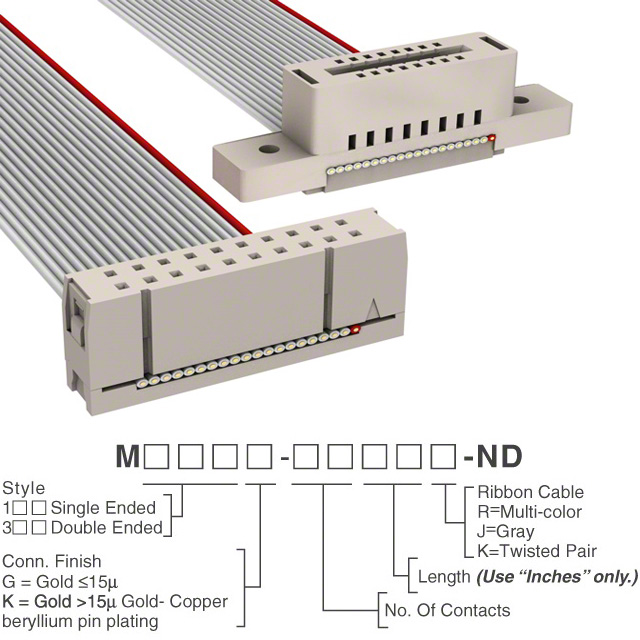 M□□□□-□□□□□-ND

Style
1□□ Single Ended
3□□ Double Ended

Conn. Finish
G = Gold ≤15μ
K = Gold >15μ Gold- Copper beryllium pin plating

No. Of Contacts

Length (Use "Inches" only.)

Ribbon Cable
R=Multi-color
J=Gray
K=Twisted Pair